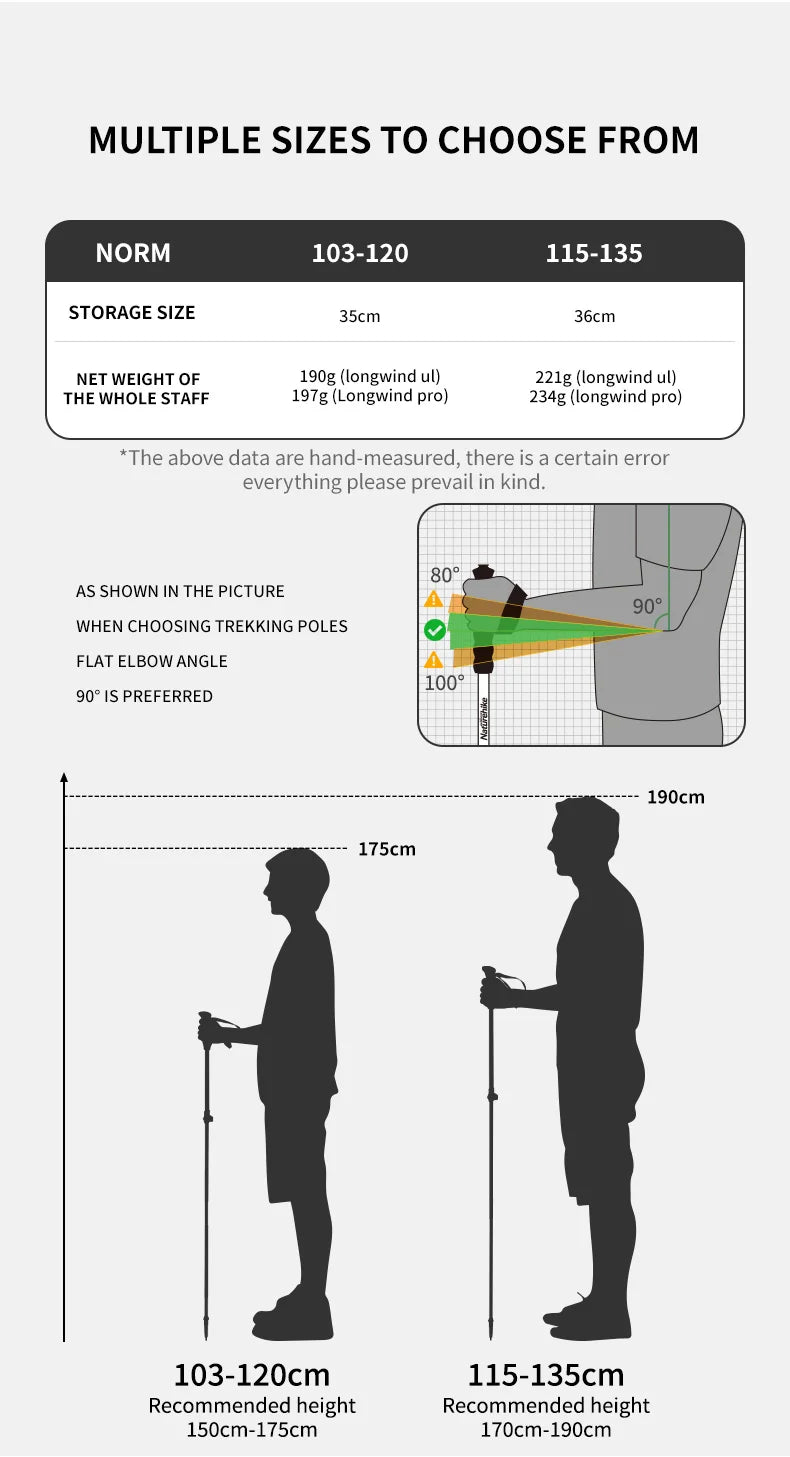 MULTIPLE SIZES TO CHOOSE FROM

| NORM | 103-120 | 115-135 |
|---|---|---|
| STORAGE SIZE | 35cm | 36cm |
| NET WEIGHT OF THE WHOLE STAFF | 190g (longwind ul) 197g (Longwind pro) | 221g (longwind ul) 234g (longwind pro) |

*The above data are hand-measured, there is a certain error everything please prevail in kind.

AS SHOWN IN THE PICTURE
WHEN CHOOSING TREKKING POLES
FLAT ELBOW ANGLE
90° IS PREFERRED

80°
90°
100°
Naturehike

190cm
175cm

103-120cm
Recommended height
150cm-175cm

115-135cm
Recommended height
170cm-190cm