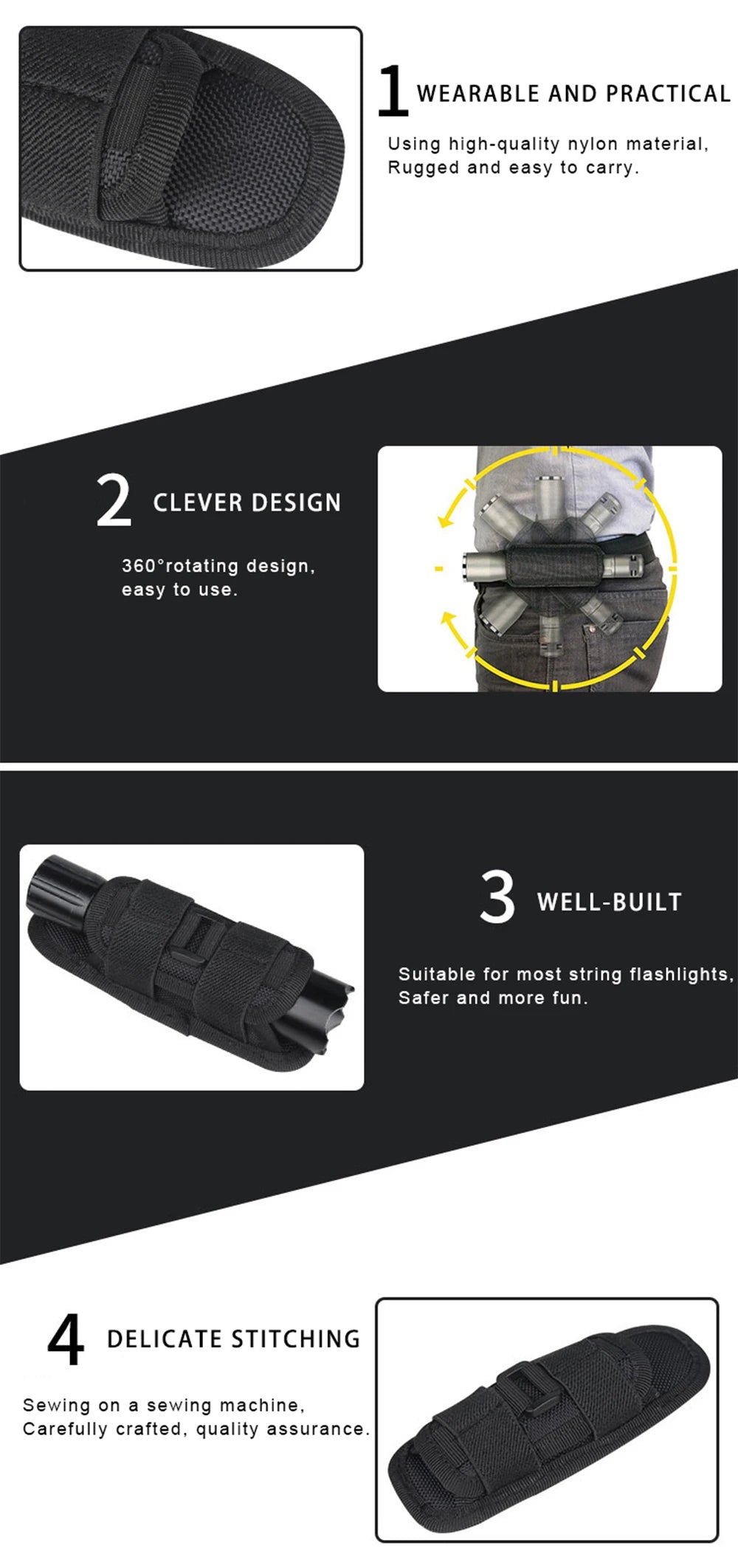 1 WEARABLE AND PRACTICAL

Using high-quality nylon material, Rugged and easy to carry.

2 CLEVER DESIGN

360°rotating design, easy to use.

3 WELL-BUILT

Suitable for most string flashlights, Safer and more fun.

4 DELICATE STITCHING

Sewing on a sewing machine, Carefully crafted, quality assurance.