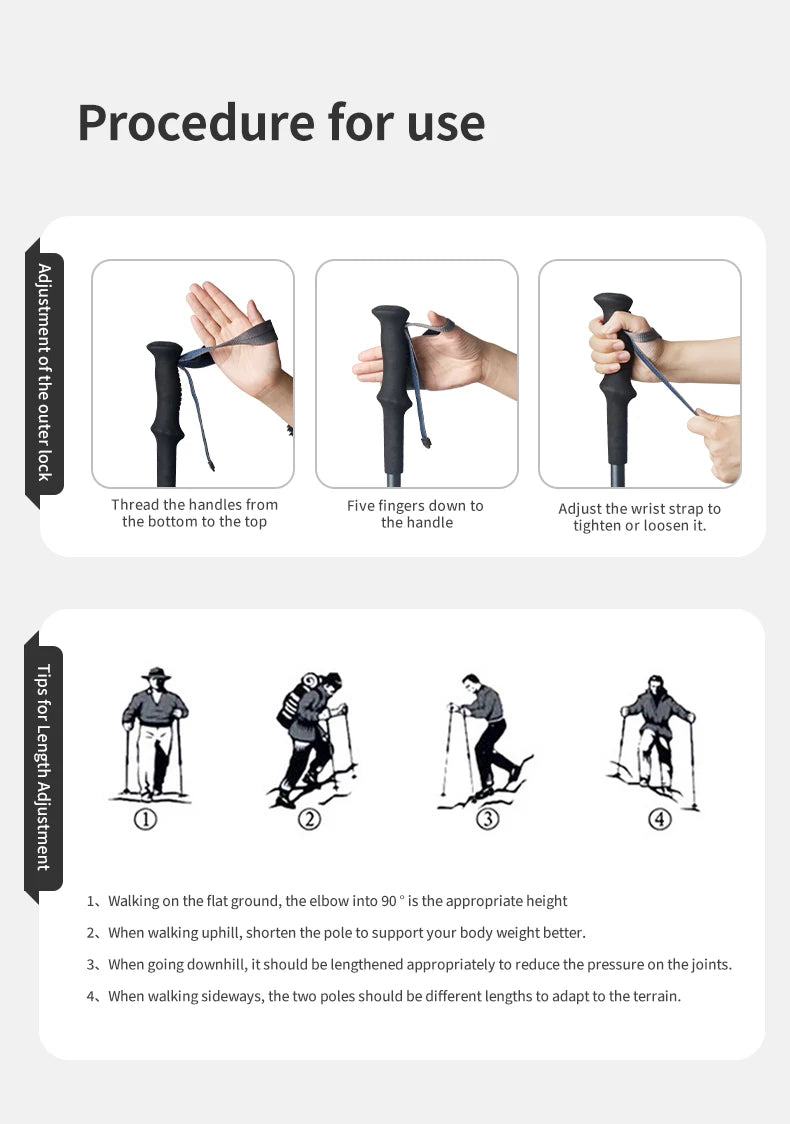 Procedure for use

Adjustment of the outer lock

Thread the handles from the bottom to the top

Five fingers down to the handle

Adjust the wrist strap to tighten or loosen it.

Tips for Length Adjustment

①

②

③

④

1、Walking on the flat ground, the elbow into 90 ° is the appropriate height

2、When walking uphill, shorten the pole to support your body weight better.

3、When going downhill, it should be lengthened appropriately to reduce the pressure on the joints.

4、When walking sideways, the two poles should be different lengths to adapt to the terrain.