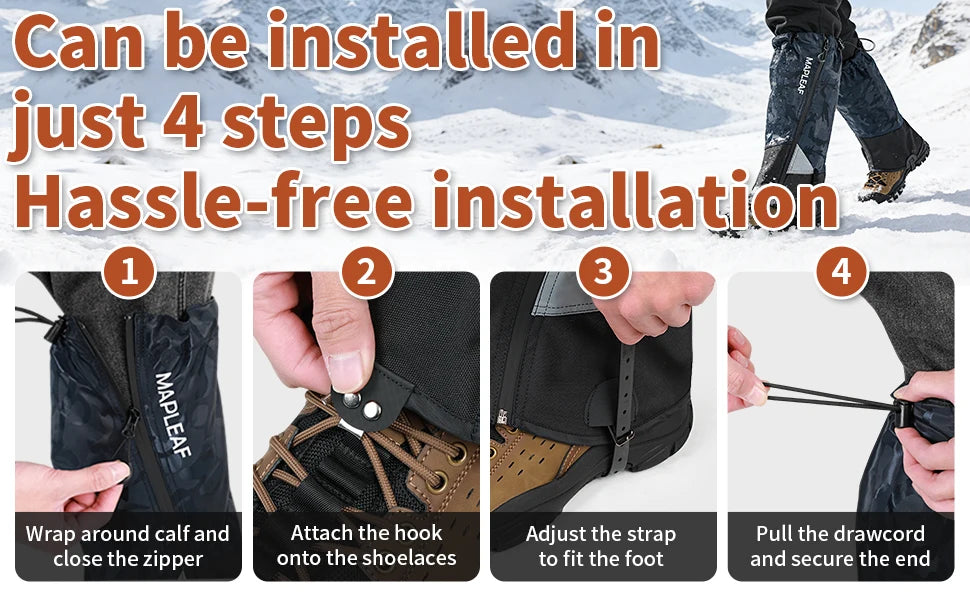 Can be installed in just 4 steps
Hassle-free installation

MAPLEAF

1
MAPLEAF
Wrap around calf and close the zipper

2
Attach the hook onto the shoelaces

3
Adjust the strap to fit the foot

4
Pull the drawcord and secure the end